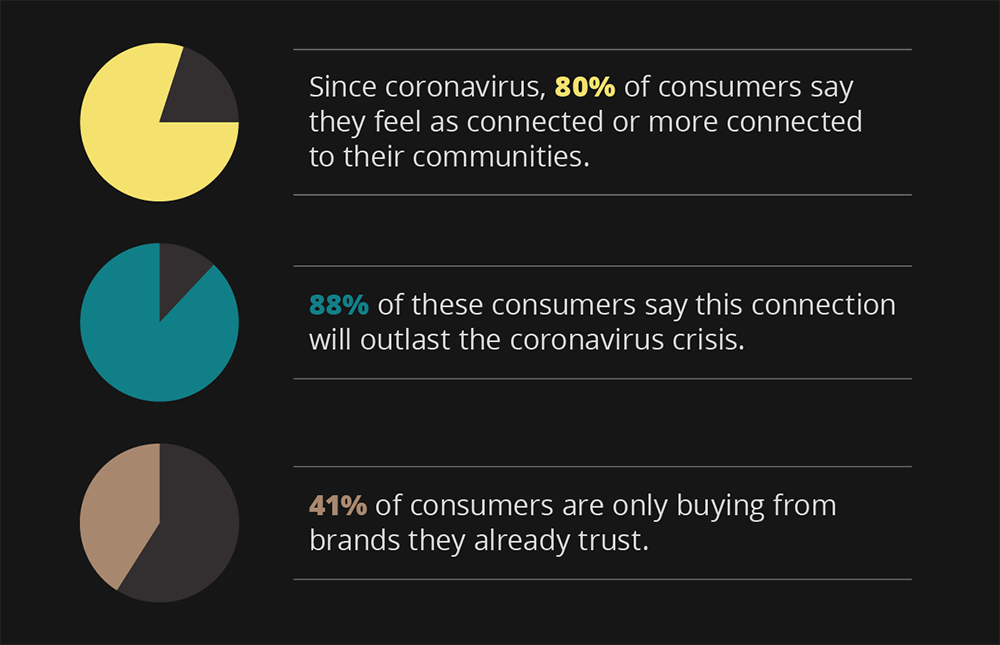 Since coronavirus, 80% of consumers say they feel as connected or more connected to their communities.

88% of these consumers say this connection will outlast the coronavirus crisis.

41% of consumers are only buying from brands they already trust.